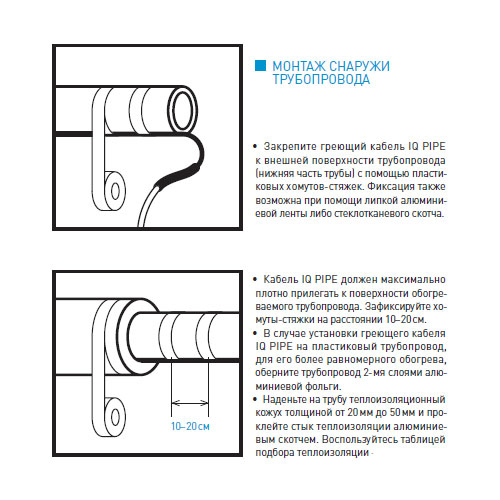 МОНТАЖ СНАРУЖИ ТРУБОПРОВОДА

• Закрепите греющий кабель IQ PIPE к внешней поверхности трубопровода (нижняя часть трубы) с помощью пластиковых хомутов-стяжек. Фиксация также возможна при помощи липкой алюминиевой ленты либо стеклотканевого скотча.

10–20 см

• Кабель IQ PIPE должен максимально плотно прилегать к поверхности обогреваемого трубопровода. Зафиксируйте хомуты-стяжки на расстоянии 10–20 см.
• В случае установки греющего кабеля IQ PIPE на пластиковый трубопровод, для его более равномерного обогрева, оберните трубопровод 2-мя слоями алюминиевой фольги.
• Наденьте на трубу теплоизоляционный кожух толщиной от 20 мм до 50 мм и проклейте стык теплоизоляции алюминиевым скотчем. Воспользуйтесь таблицей подбора теплоизоляции -